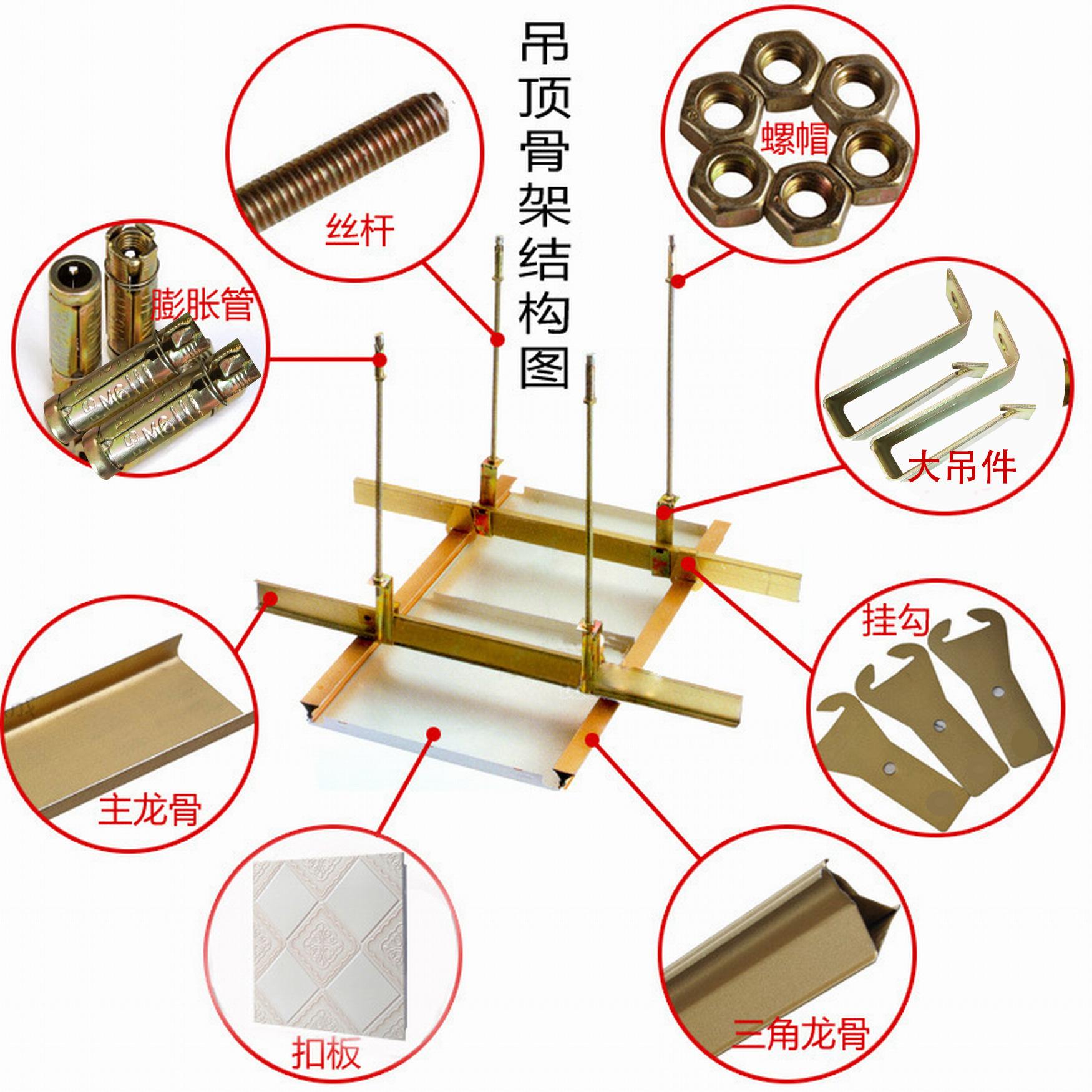 吊顶骨架结构图

丝杆

螺帽

膨胀管

M6

M6

大吊件

挂勾

主龙骨

扣板

三角龙骨