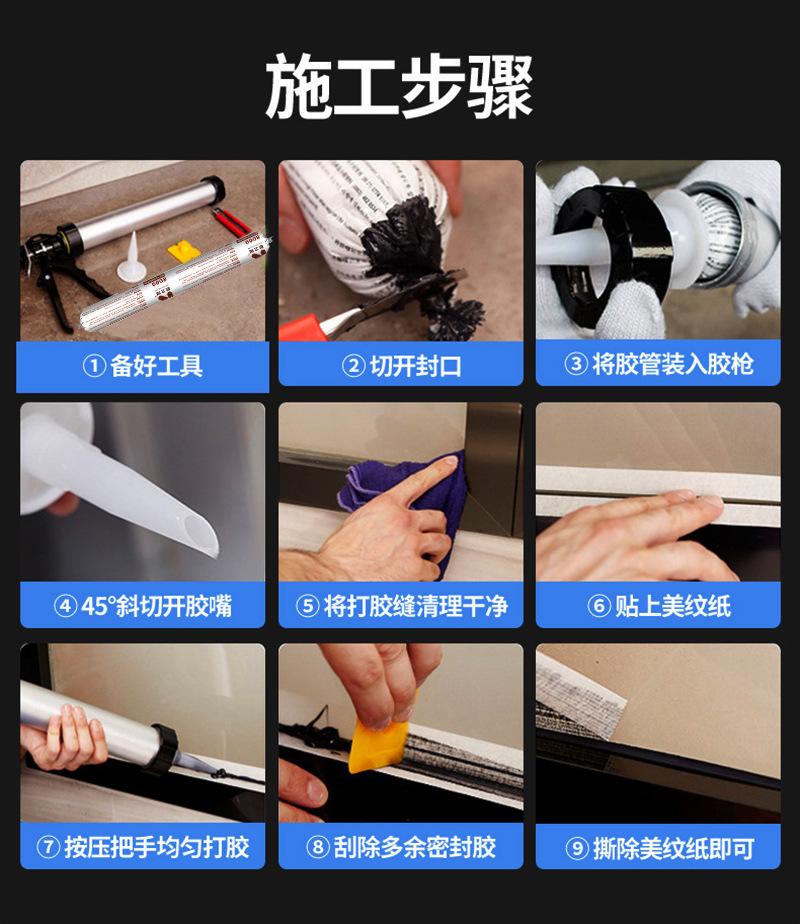 施工步骤

①备好工具

②切开封口

③将胶管装入胶枪

④45°斜切开胶嘴

⑤将打胶缝清理干净

⑥贴上美纹纸

⑦按压把手均匀打胶

⑧刮除多余密封胶

⑨撕除美纹纸即可