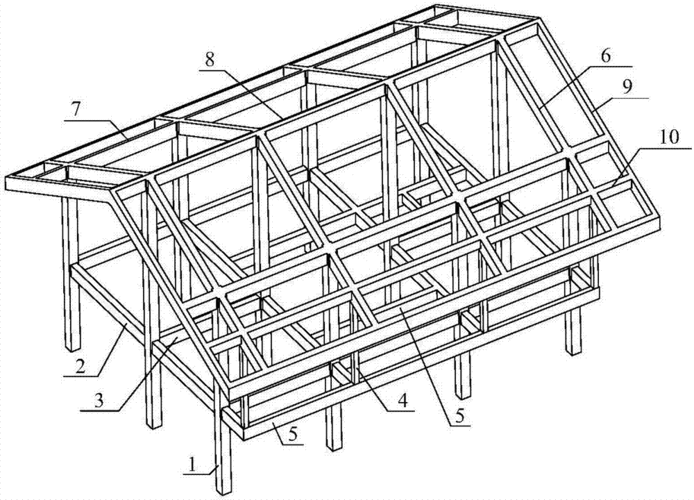 8
6
9
7
10
2
3
4
5
5
1